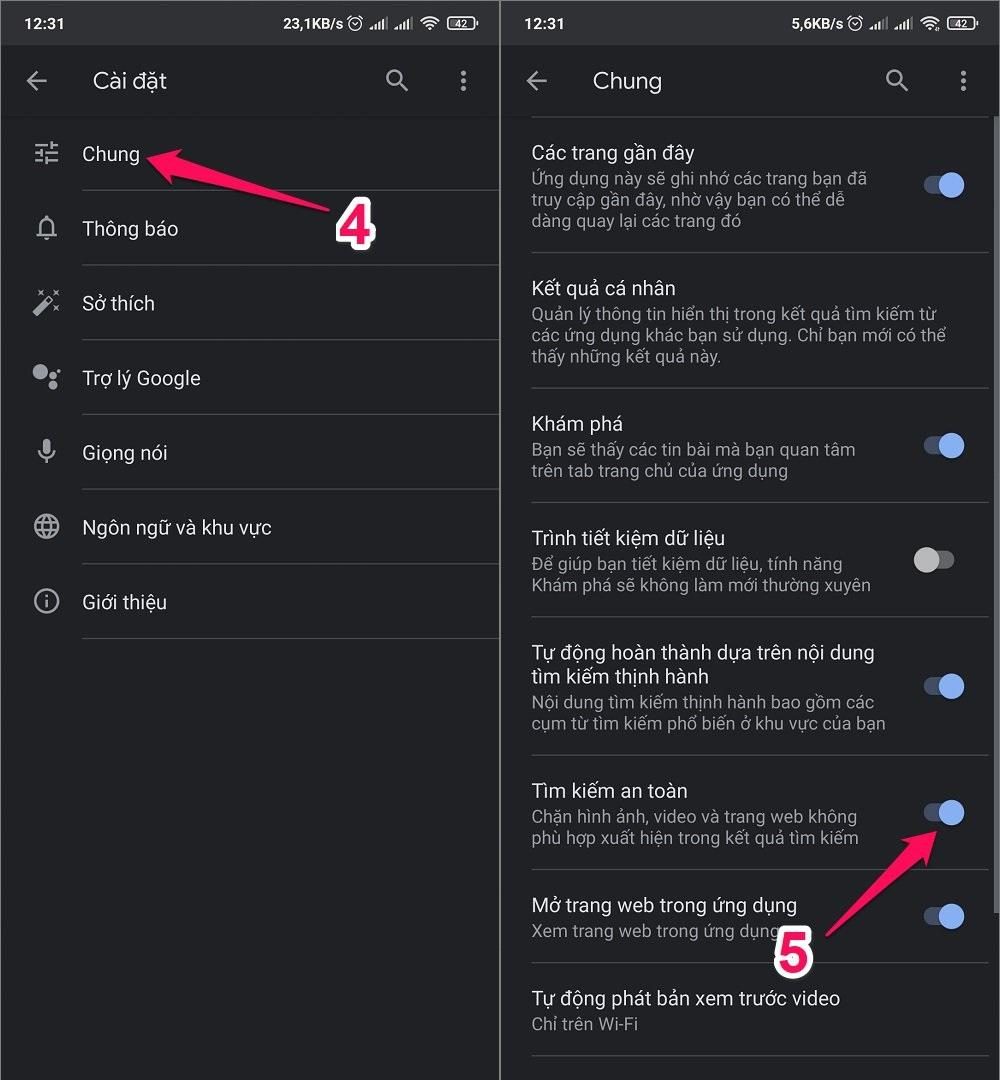 12:31 23,1KB/s 42

Cài đặt

Chung

4

Thông báo

Sở thích

Trợ lý Google

Giọng nói

Ngôn ngữ và khu vực

Giới thiệu

12:31 5,6KB/s 42

Chung

Các trang gần đây
Ứng dụng này sẽ ghi nhớ các trang bạn đã truy cập gần đây, nhờ vậy bạn có thể dễ dàng quay lại các trang đó

Kết quả cá nhân
Quản lý thông tin hiển thị trong kết quả tìm kiếm từ các ứng dụng khác bạn sử dụng. Chỉ bạn mới có thể thấy những kết quả này.

Khám phá
Bạn sẽ thấy các tin bài mà bạn quan tâm trên tab trang chủ của ứng dụng

Trình tiết kiệm dữ liệu
Để giúp bạn tiết kiệm dữ liệu, tính năng Khám phá sẽ không làm mới thường xuyên

Tự động hoàn thành dựa trên nội dung tìm kiếm thịnh hành
Nội dung tìm kiếm thịnh hành bao gồm các cụm từ tìm kiếm phổ biến ở khu vực của bạn

Tìm kiếm an toàn
Chặn hình ảnh, video và trang web không phù hợp xuất hiện trong kết quả tìm kiếm

Mở trang web trong ứng dụng
Xem trang web trong ứng dụng

5

Tự động phát bản xem trước video
Chỉ trên Wi-Fi